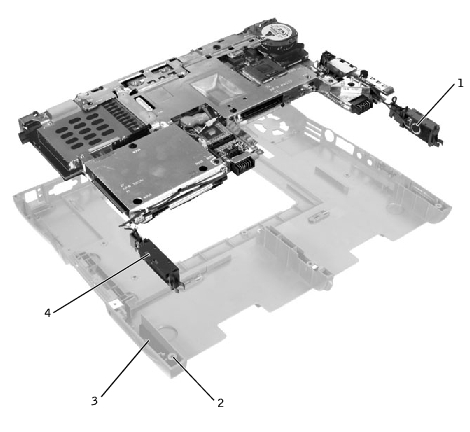 1

4

3

2